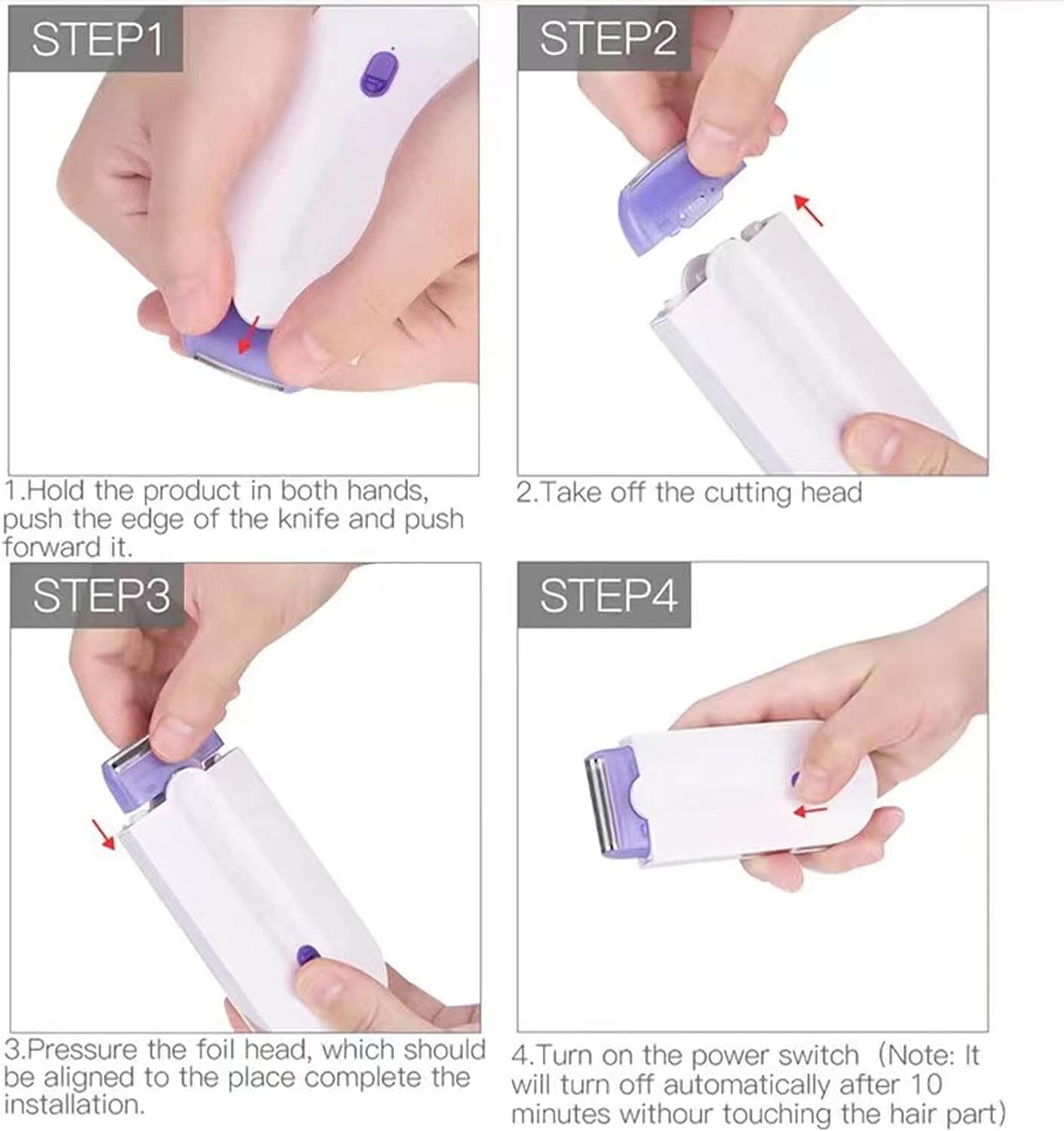 STEP1

1.Hold the product in both hands, push the edge of the knife and push forward it.

STEP2

2.Take off the cutting head

STEP3

3.Pressure the foil head, which should be aligned to the place complete the installation.

STEP4

4.Turn on the power switch (Note: It will turn off automatically after 10 minutes withour touching the hair part)